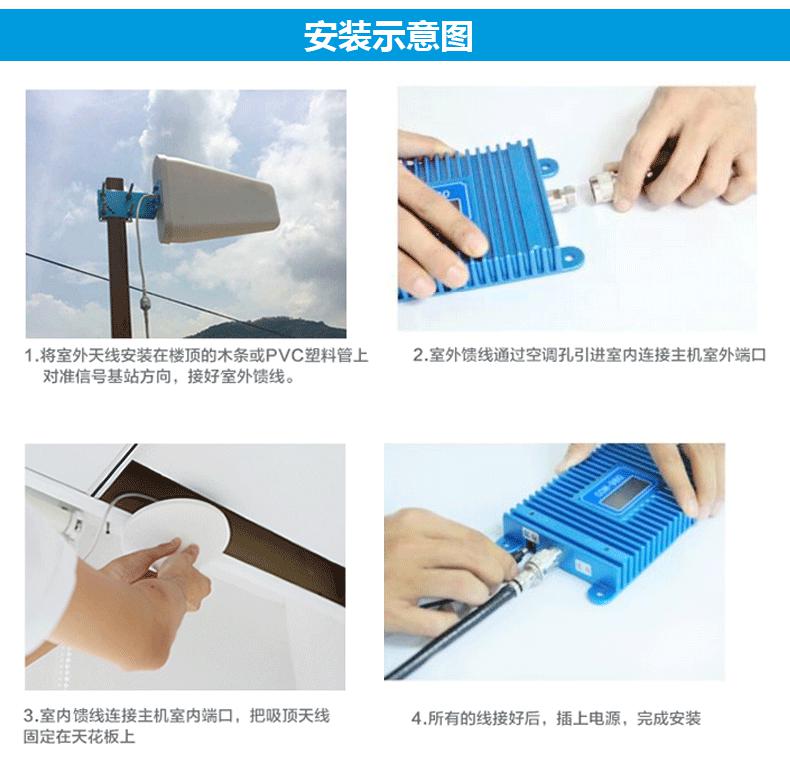 安装示意图

1.将室外天线安装在楼顶的木条或PVC塑料管上对准信号基站方向，接好室外馈线。

2.室外馈线通过空调孔引进室内连接主机室外端口

3.室内馈线连接主机室内端口，把吸顶天线固定在天花板上

4.所有的线接好后，插上电源，完成安装